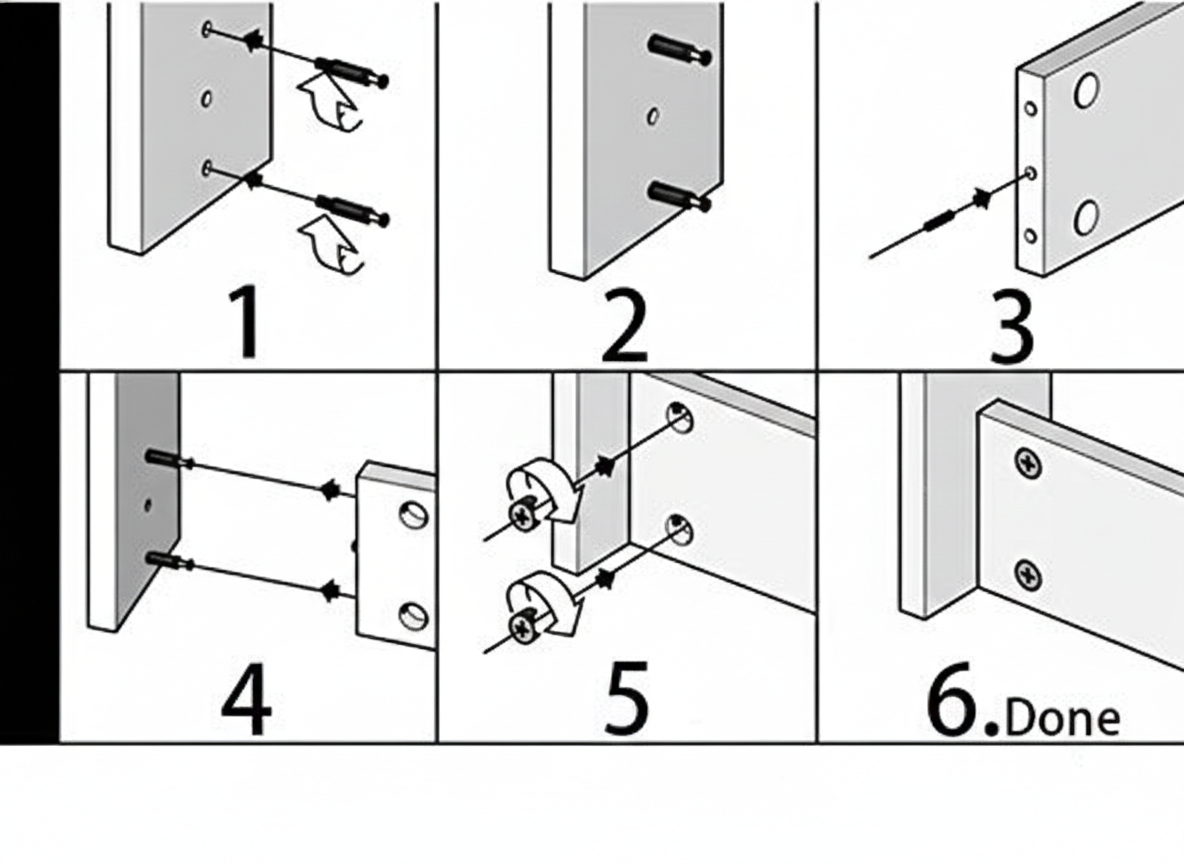 1

2

3

4

5

6.Done